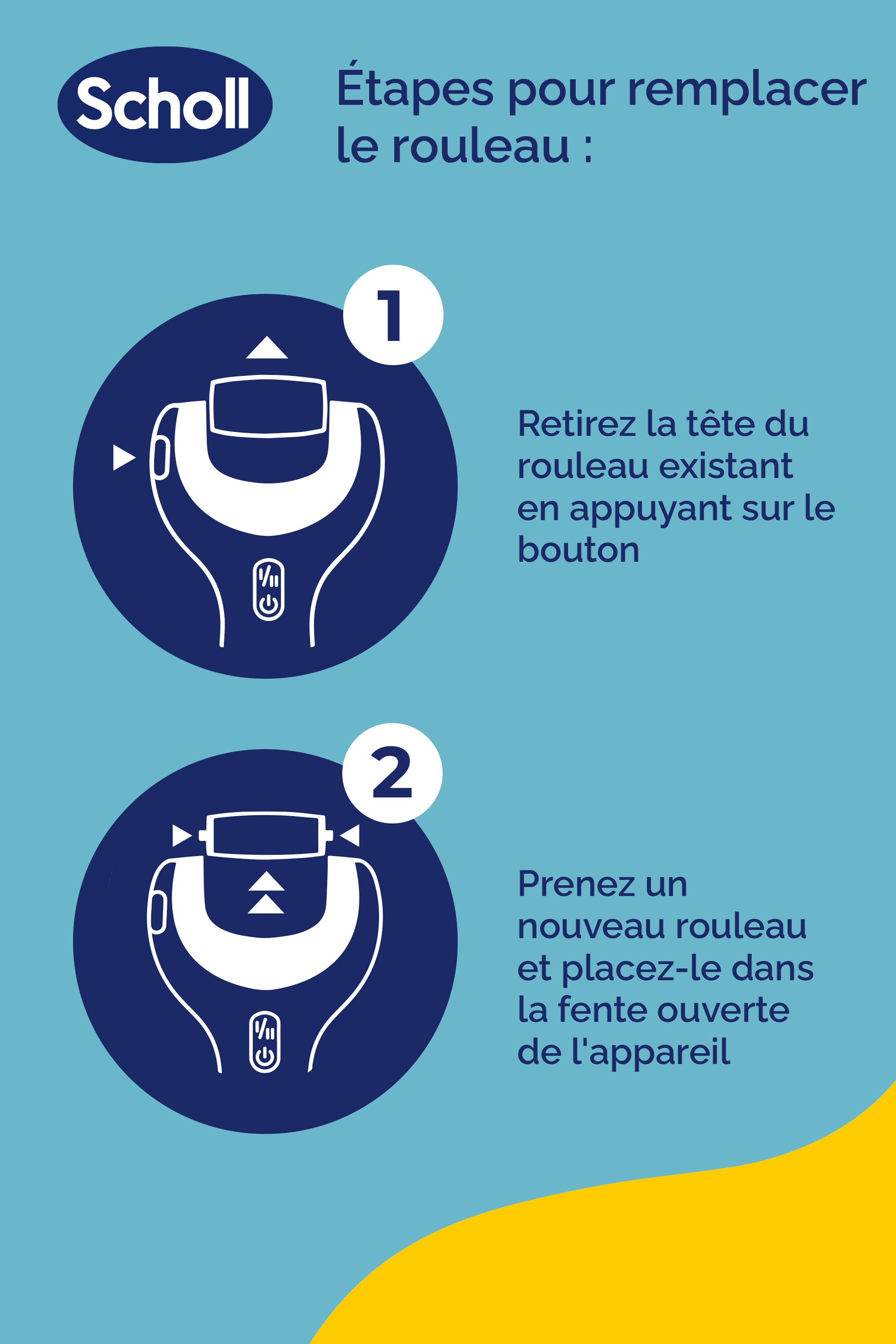 Scholl

Étapes pour remplacer le rouleau :

1

Retirez la tête du rouleau existant en appuyant sur le bouton

2

Prenez un nouveau rouleau et placez-le dans la fente ouverte de l'appareil