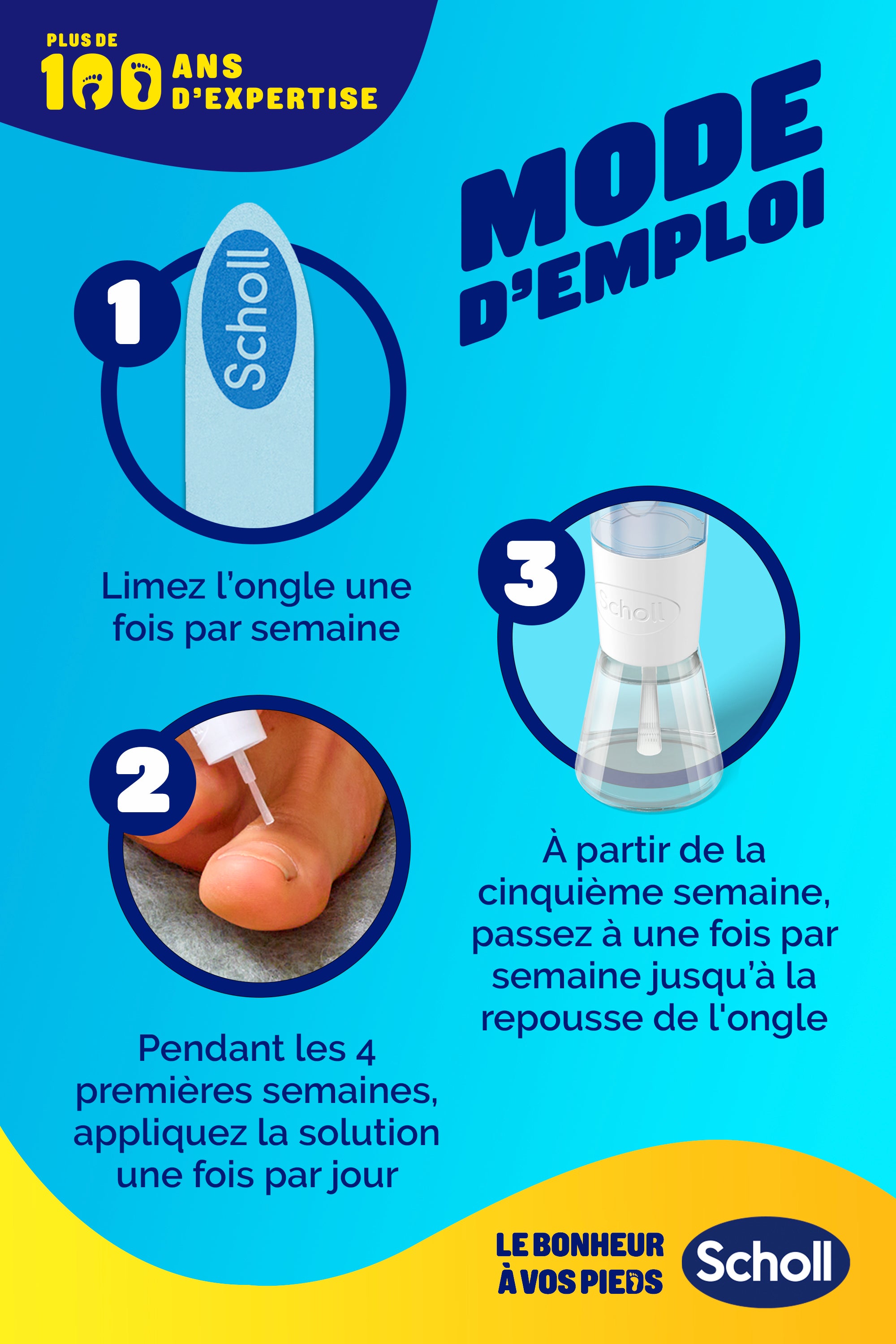 PLUS DE 100 ANS D'EXPERTISE

MODE D'EMPLOI

1

Scholl

Limez l'ongle une fois par semaine

2

Pendant les 4 premières semaines, appliquez la solution une fois par jour

3

Scholl

À partir de la cinquième semaine, passez à une fois par semaine jusqu'à la repousse de l'ongle

LE BONHEUR À VOS PIEDS

Scholl