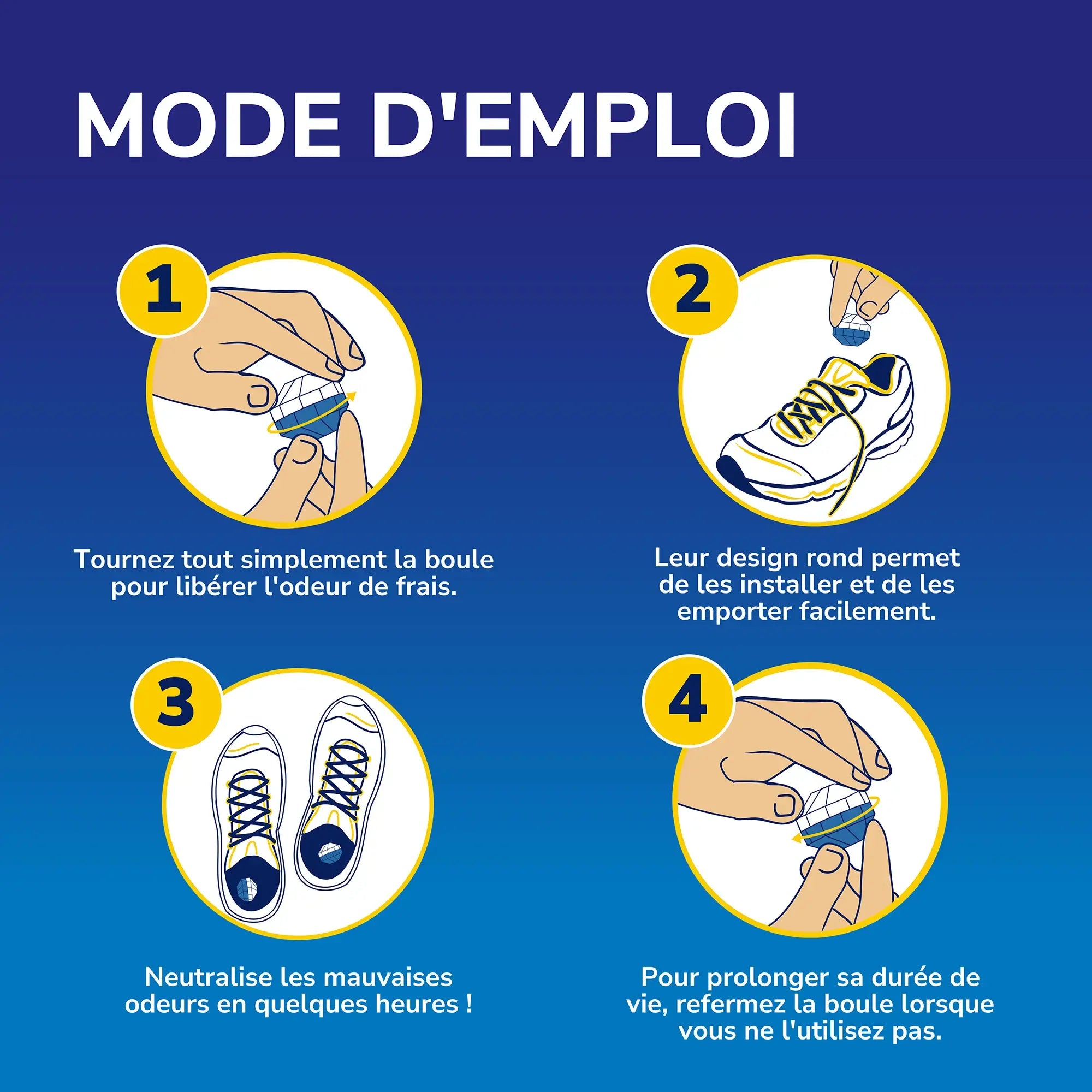 MODE D'EMPLOI

1

Tournez tout simplement la boule pour libérer l'odeur de frais.

2

Leur design rond permet de les installer et de les emporter facilement.

3

Neutralise les mauvaises odeurs en quelques heures !

4

Pour prolonger sa durée de vie, refermez la boule lorsque vous ne l'utilisez pas.