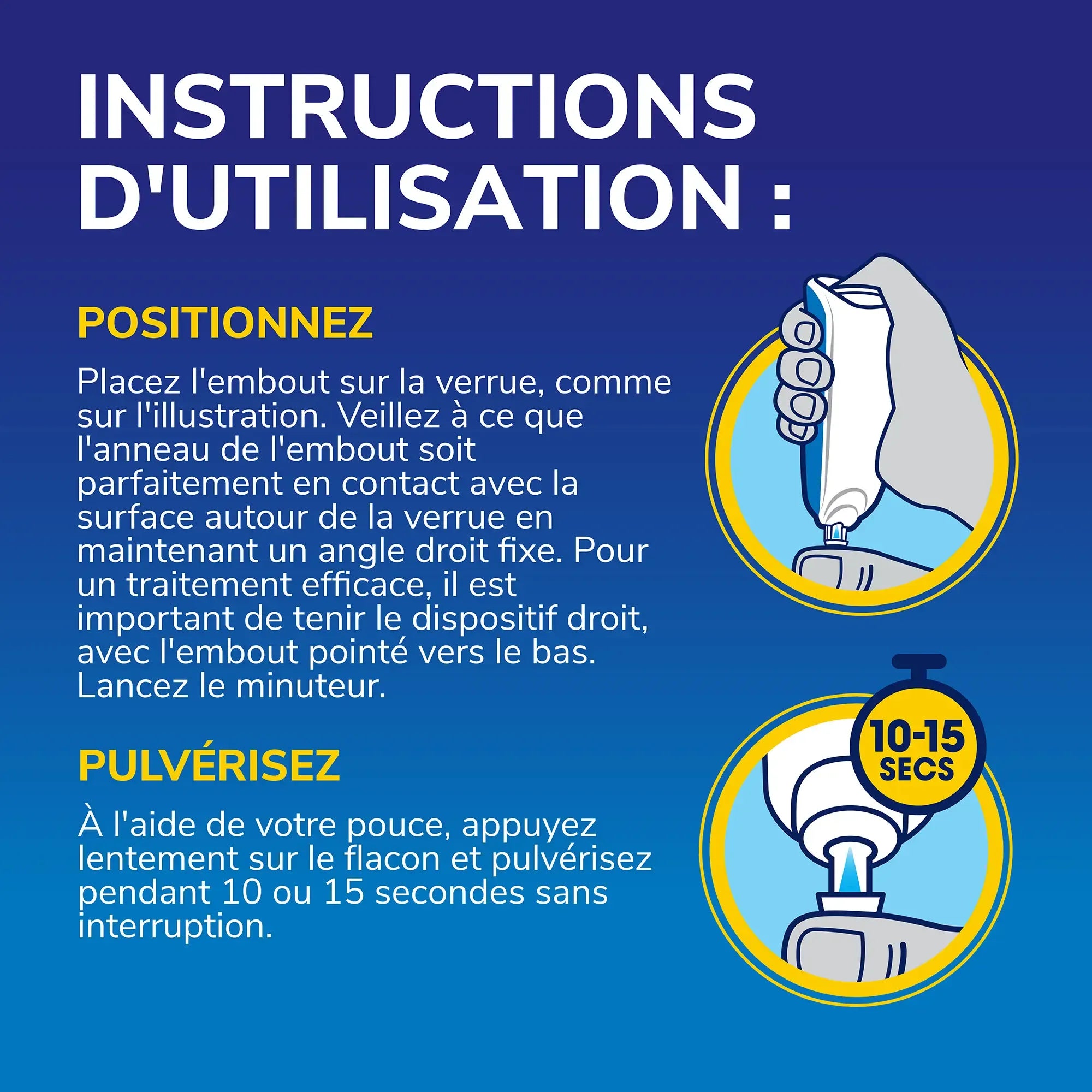 INSTRUCTIONS D'UTILISATION :

POSITIONNEZ

Placez l'embout sur la verrue, comme sur l'illustration. Veillez à ce que l'anneau de l'embout soit parfaitement en contact avec la surface autour de la verrue en maintenant un angle droit fixe. Pour un traitement efficace, il est important de tenir le dispositif droit, avec l'embout pointé vers le bas. Lancez le minuteur.

PULVÉRISEZ

À l'aide de votre pouce, appuyez lentement sur le flacon et pulvérisez pendant 10 ou 15 secondes sans interruption.

10-15 SECS