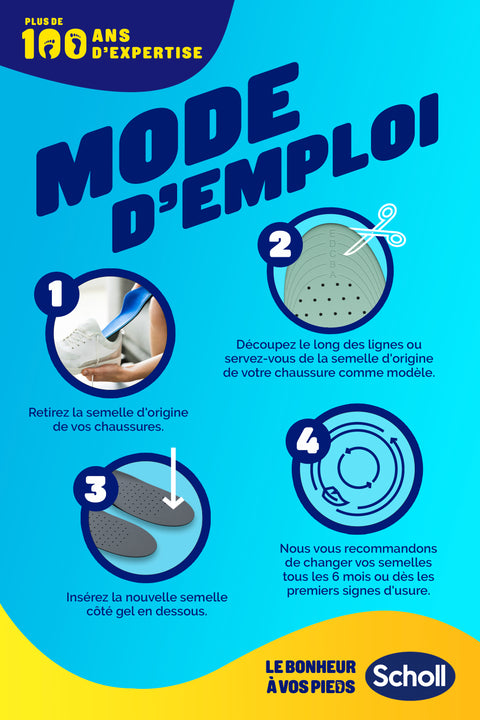 PLUS DE 100 ANS D'EXPERTISE

MODE D'EMPLOI

1

Retirez la semelle d'origine de vos chaussures.

2

E D C B A

Découpez le long des lignes ou servez-vous de la semelle d'origine de votre chaussure comme modèle.

3

Insérez la nouvelle semelle côté gel en dessous.

4

Nous vous recommandons de changer vos semelles tous les 6 mois ou dès les premiers signes d'usure.

LE BONHEUR À VOS PIEDS

Scholl