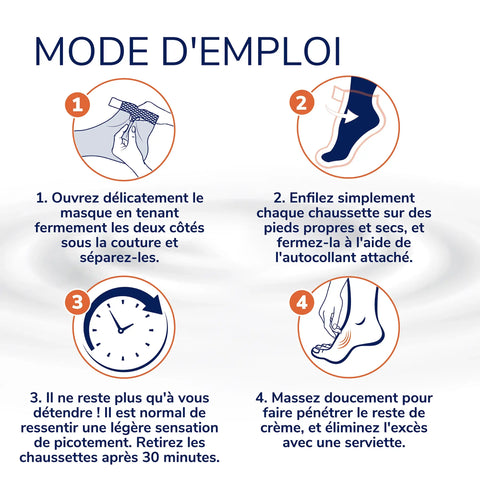 MODE D'EMPLOI

1

2

1. Ouvrez délicatement le masque en tenant fermement les deux côtés sous la couture et séparez-les.

2. Enfilez simplement chaque chaussette sur des pieds propres et secs, et fermez-la à l'aide de l'autocollant attaché.

3

4

3. Il ne reste plus qu'à vous détendre ! Il est normal de ressentir une légère sensation de picotement. Retirez les chaussettes après 30 minutes.

4. Massez doucement pour faire pénétrer le reste de crème, et éliminez l'excès avec une serviette.